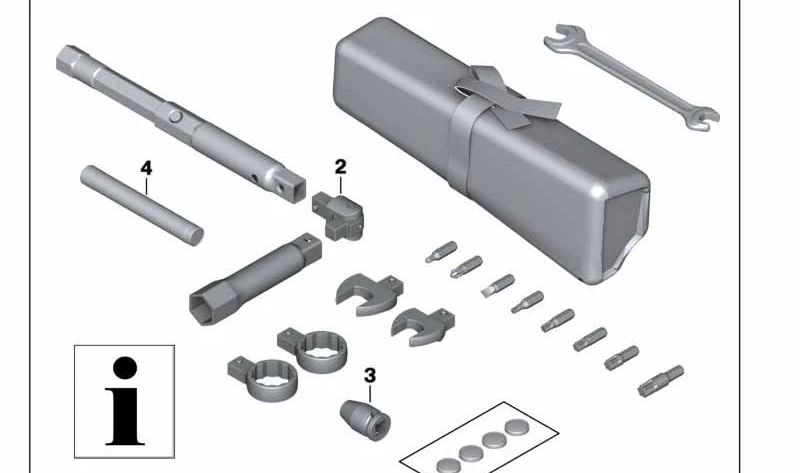 4
2
3
i