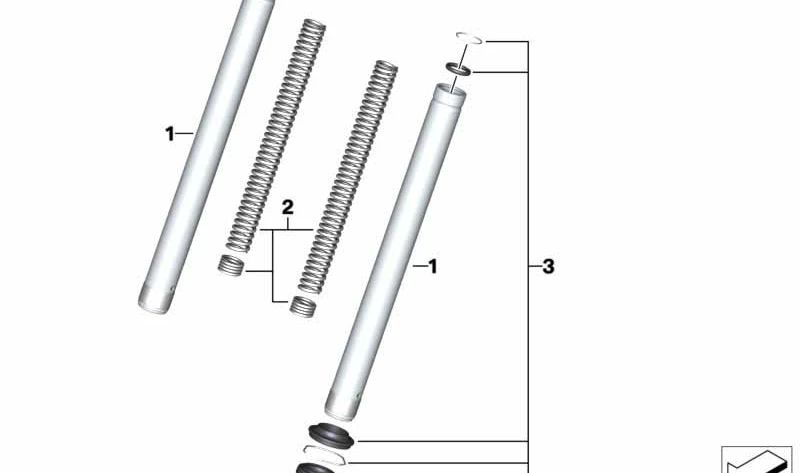 1
2
1
3