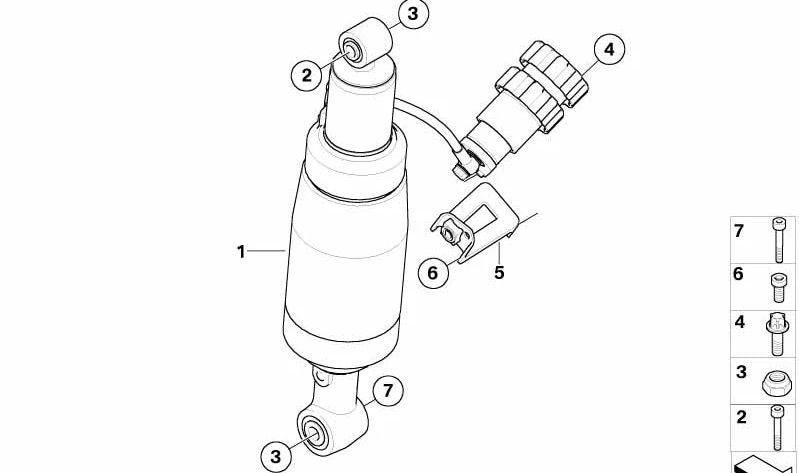 3
2
4
1
6
5
7
3
7
6
4
3
2