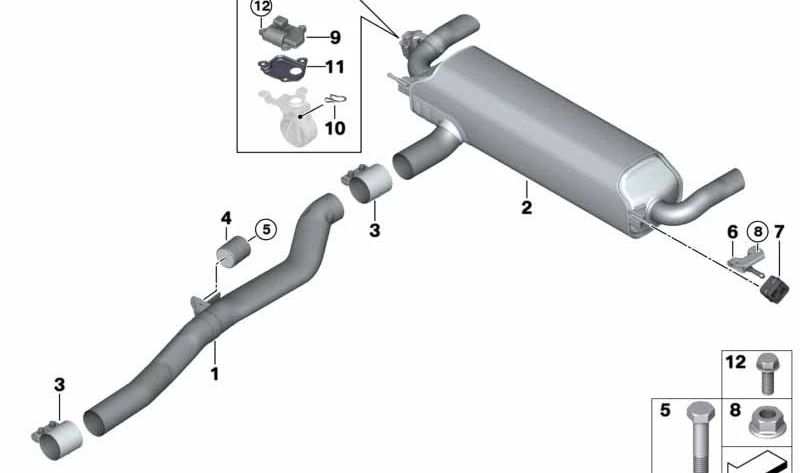 12
9
11
10
2
3
4
5
6
8
7
1
3
12
5
8