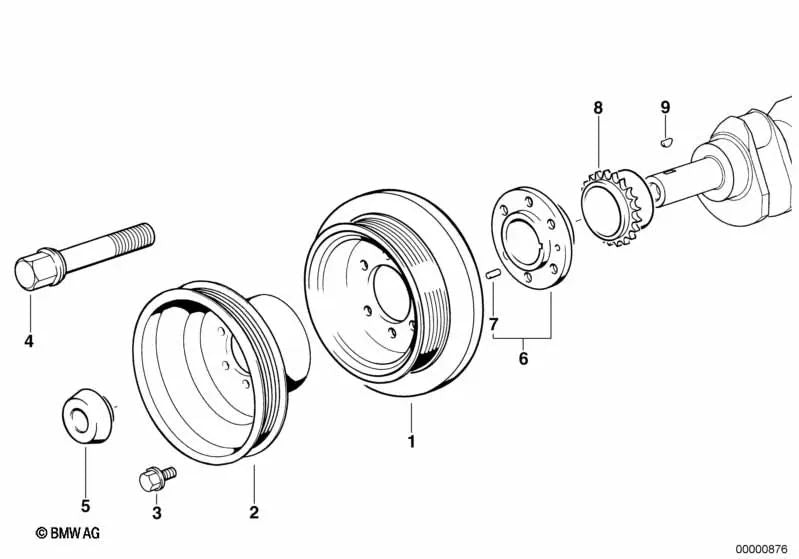 8
9
4
7
6
1
5
3
2
© BMW AG
00000876