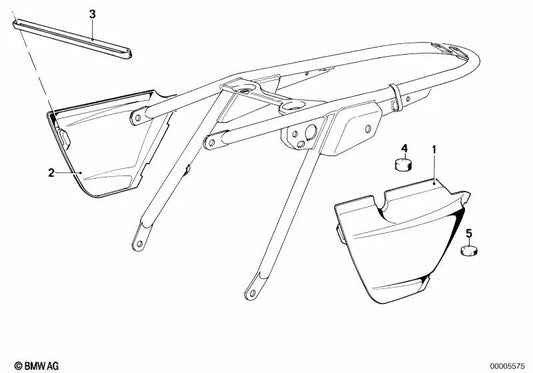 3

2

4

1

5

© BMW AG

00005575