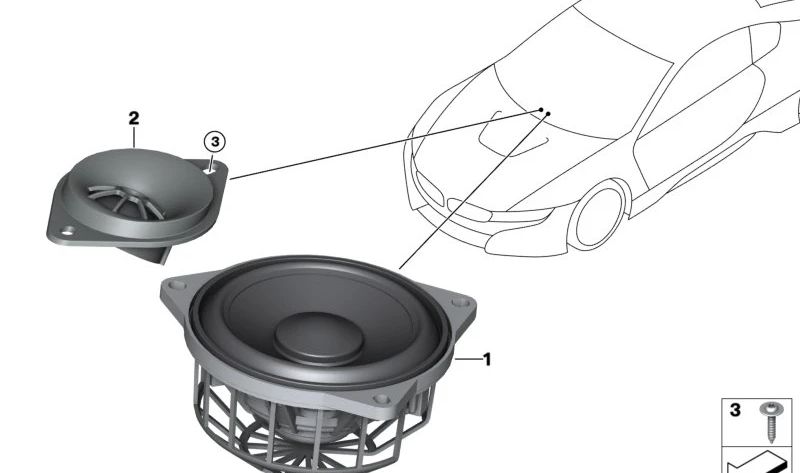 2
3
1
3