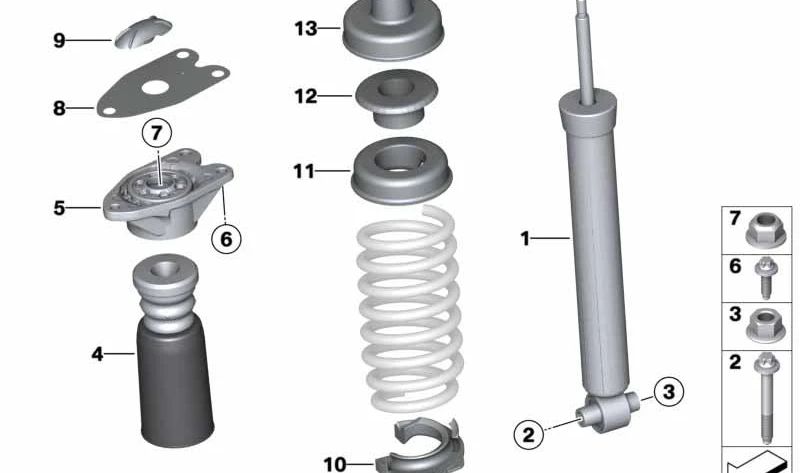 9
8
7
5
6
4
13
12
11
10
1
2
3
7
6
3
2