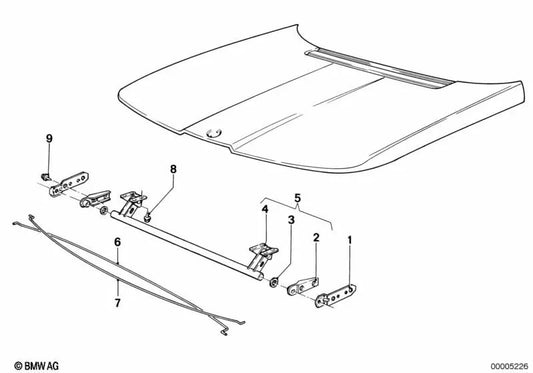 9
8
5
4
3
2
1
6
7
© BMW AG
00005226