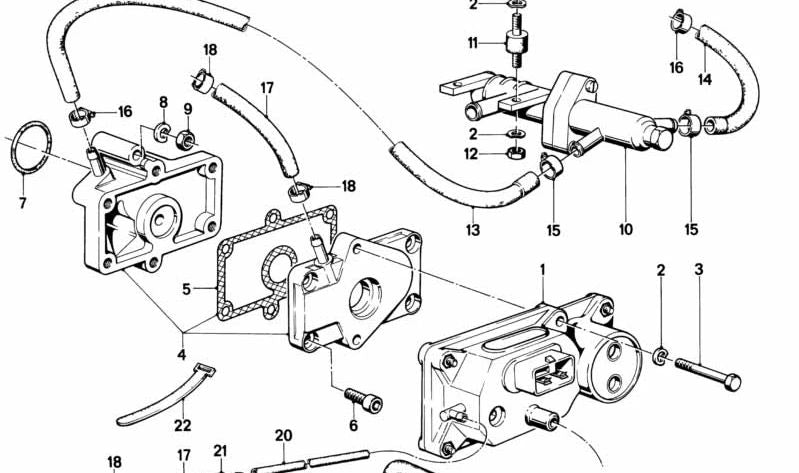 2
11
16
14
18
17
16
8
9
2
12
7
18
13
15
10
15
5
1
2
3
4
22
6
20
18
17
21