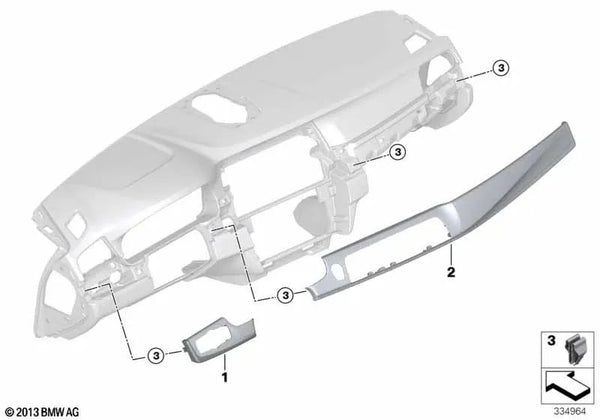 3
3
2
3
3
1
3
© 2013 BMW AG
334964