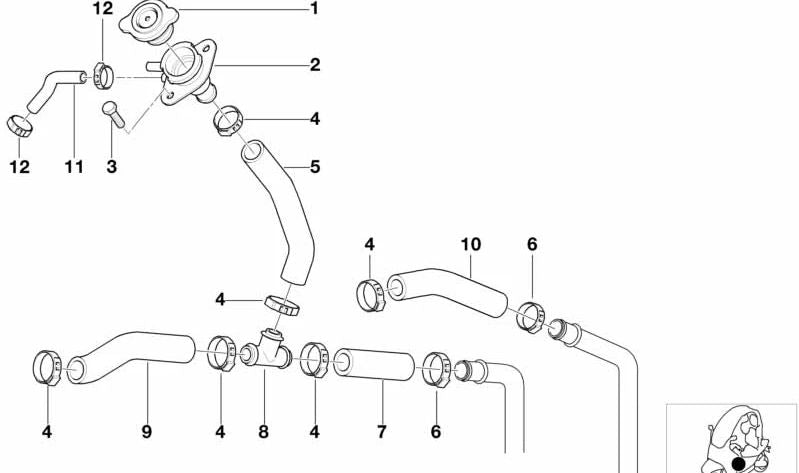 12
1
2
4
12
11
3
5
4
10
6
4
4
9
4
8
4
7
6