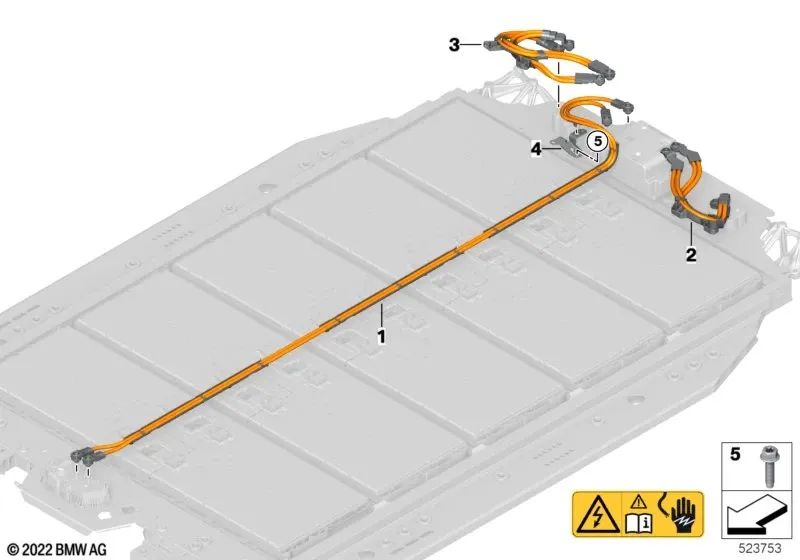 3
4
5
2
1
5
© 2022 BMW AG
523753