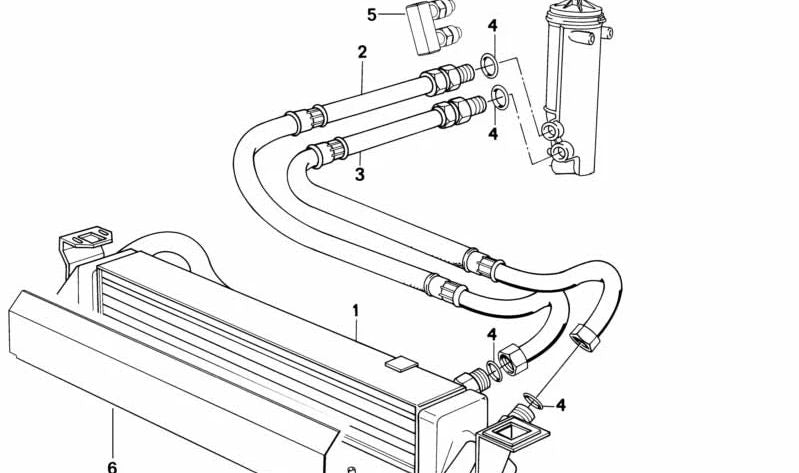 5
4
2
4
3
1
4
4
6