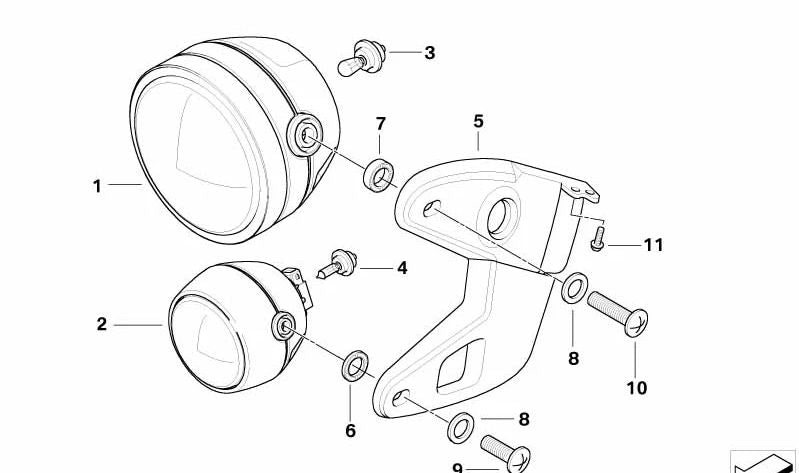 3
7
5
1
11
4
2
8
10
6
8
9