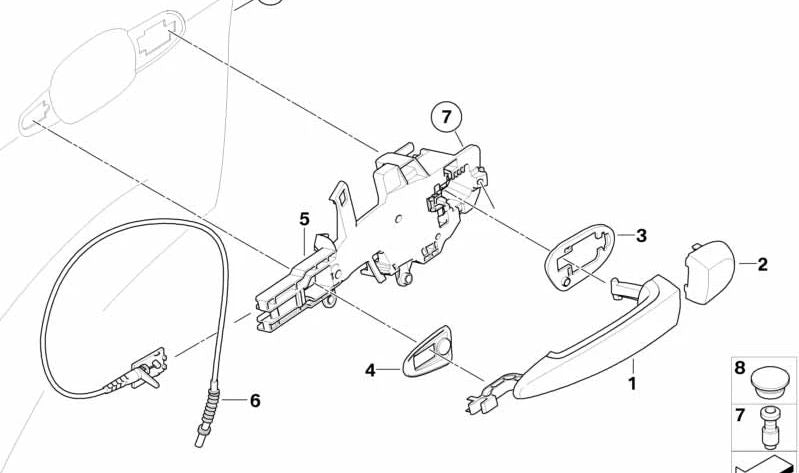 7
5
3
2
4
1
6
8
7