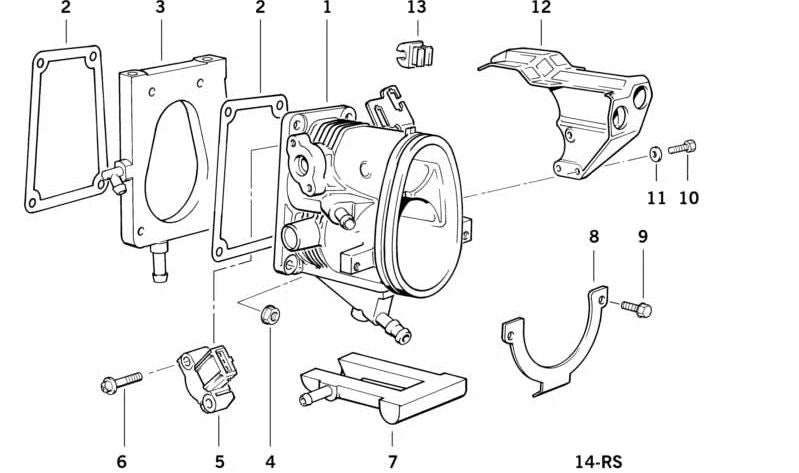 2
3
2
1
13
12
11
10
8
9
6
5
4
7
14-RS