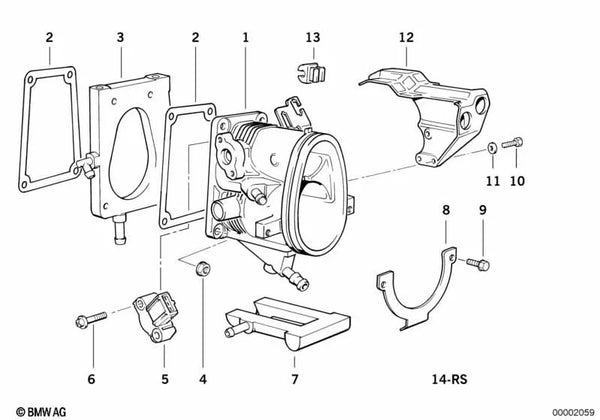 2
3
2
1
13
12
11
10
8
9
6
5
4
7
14-RS
© BMW AG
00002059