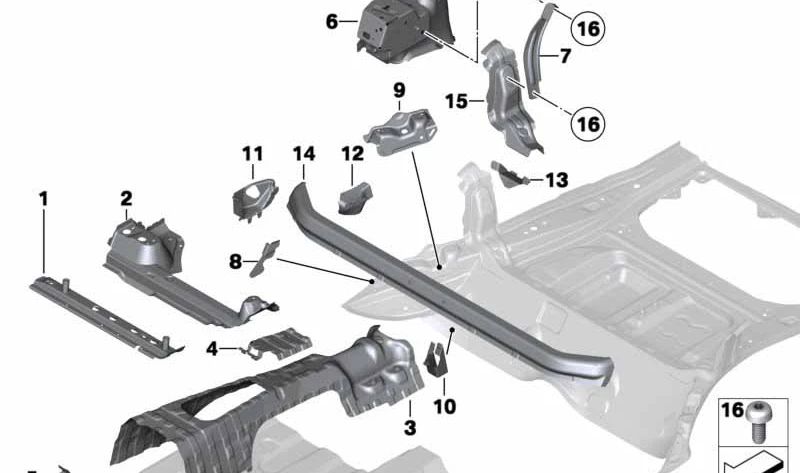 6
16
7
9
15
16
11
14
12
13
1
2
8
4
10
3
16