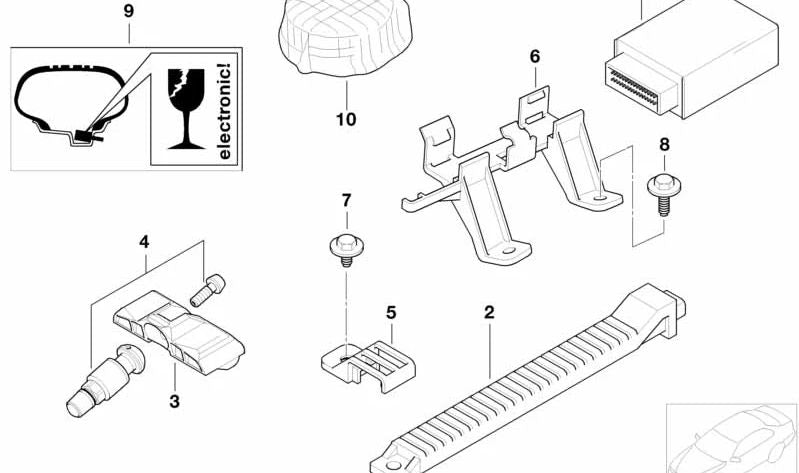 9

electronic!

10

6

8

7

4

5

2

3