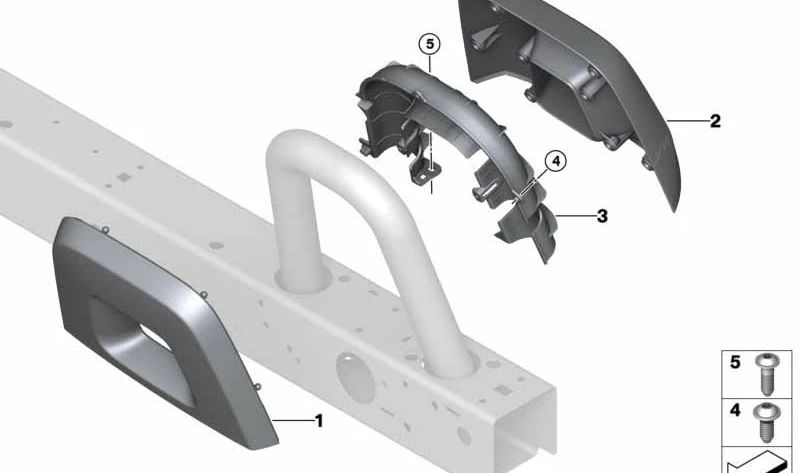 5
2
4
3
1
5
4