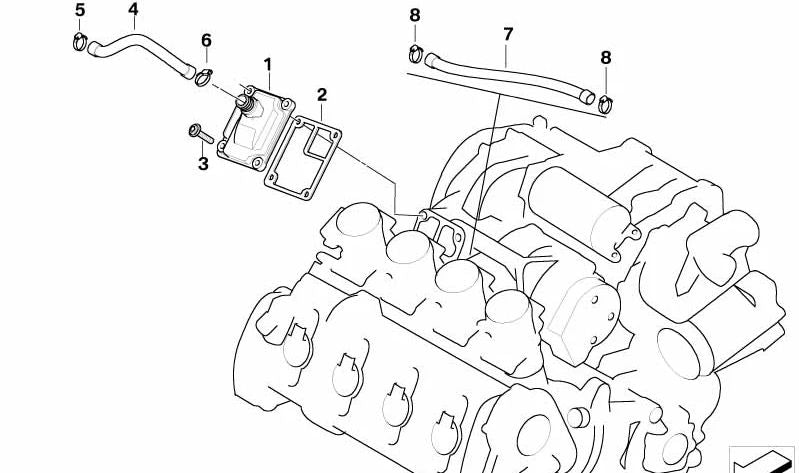 5
4
6
1
2
3
8
7
8