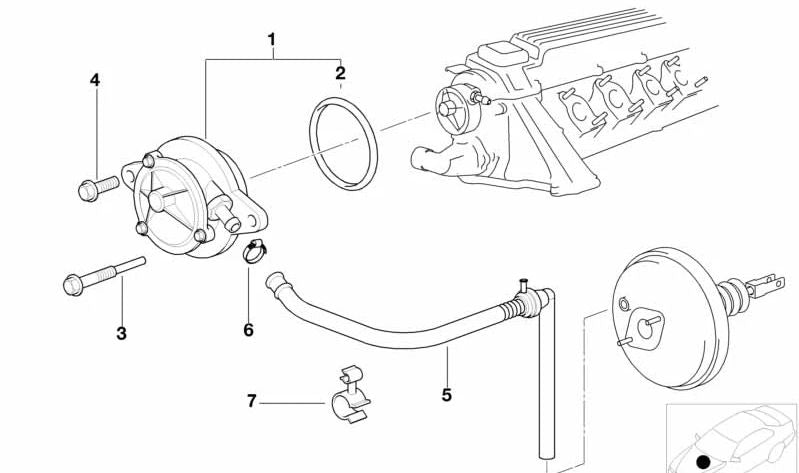 1
2
4
3
6
5
7