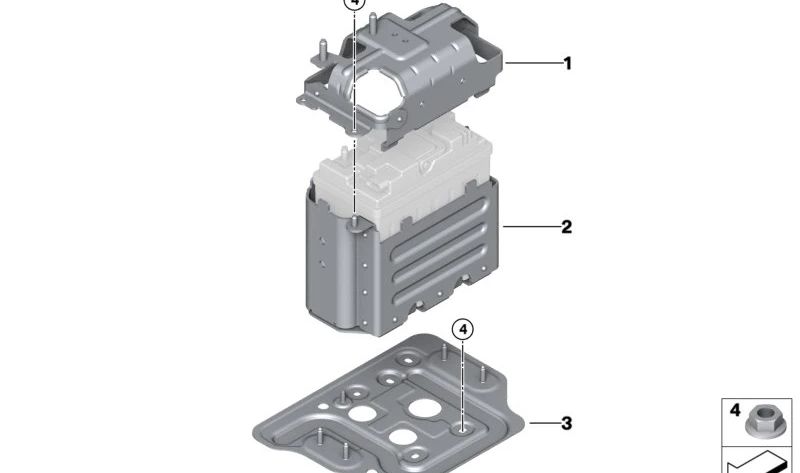 4
1
2
4
3
4