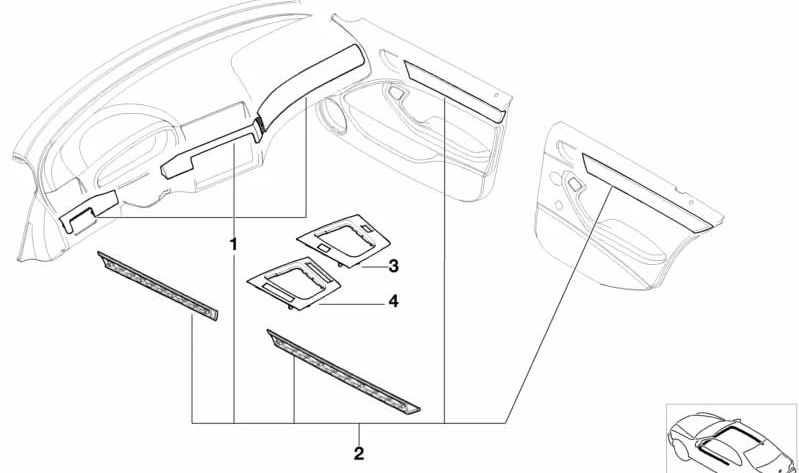 1
3
4
2