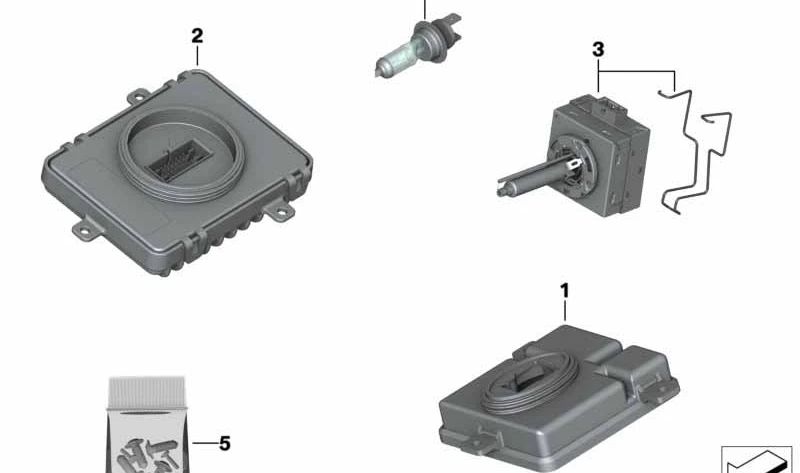 2
3
1
5