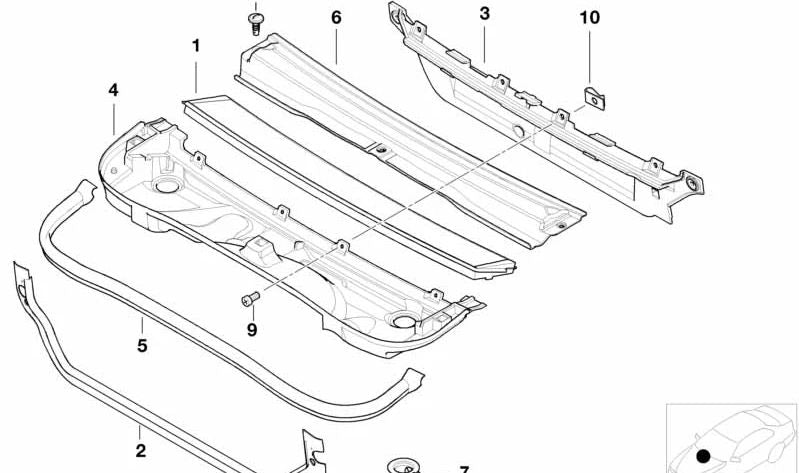 6
3
10
1
4
9
5
2
7