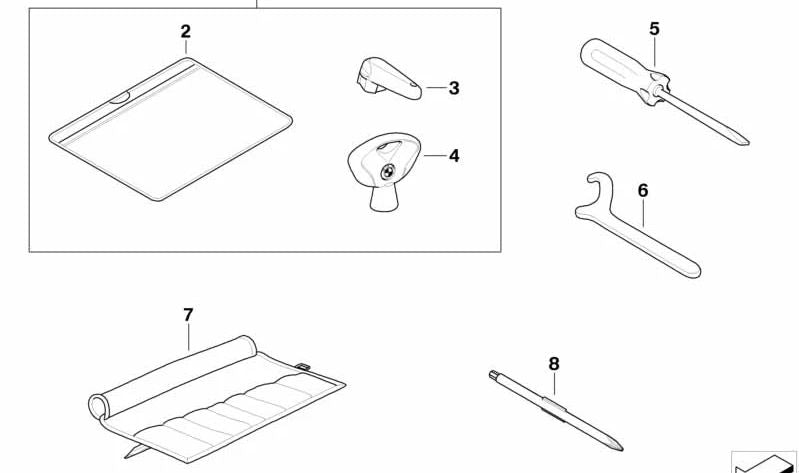 2
3
4
5
6
7
8