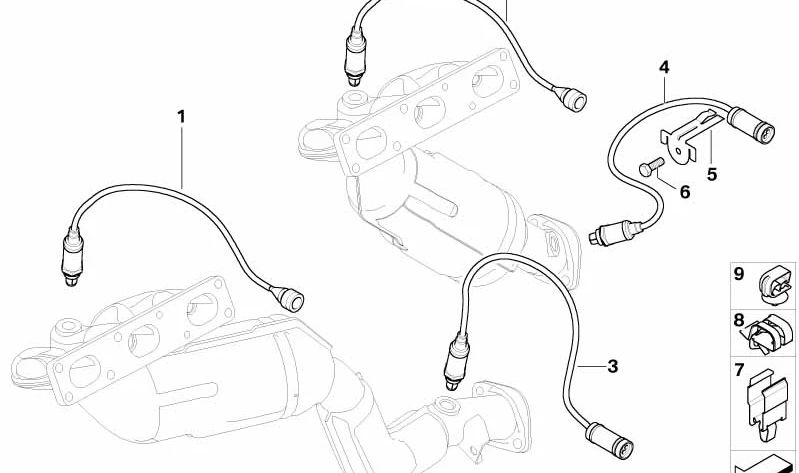 1
4
5
6
3
9
8
7