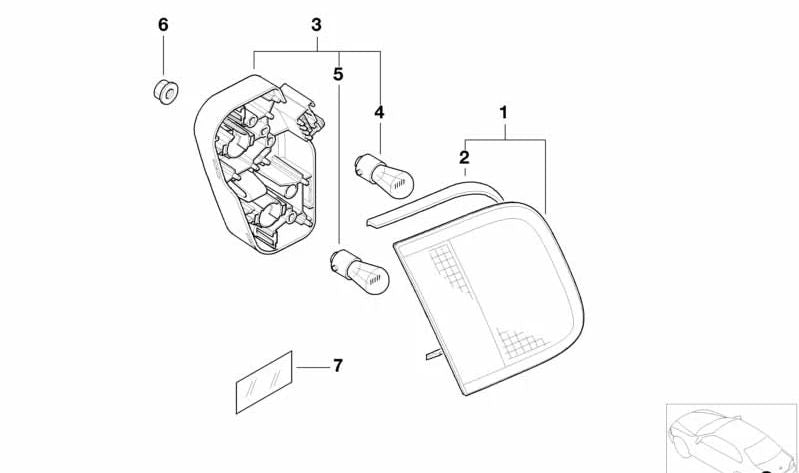 6
3
5
4
1
2
7