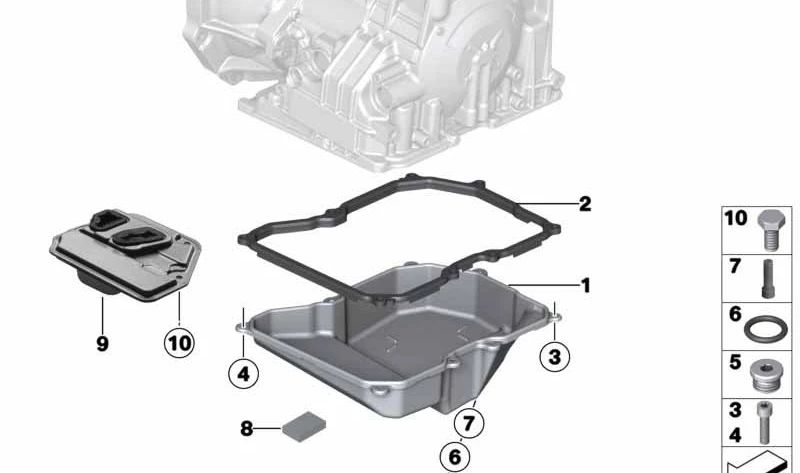 2
1
9
10
4
3
8
7
6
10
7
6
5
3
4