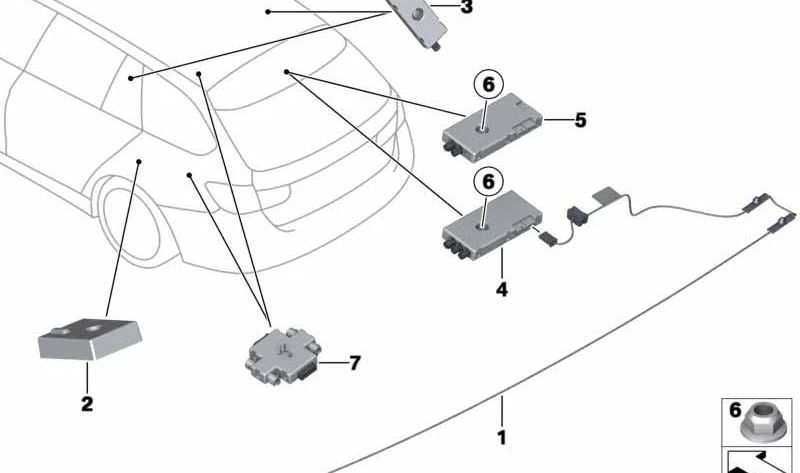 3
6
5
6
4
2
7
1
6