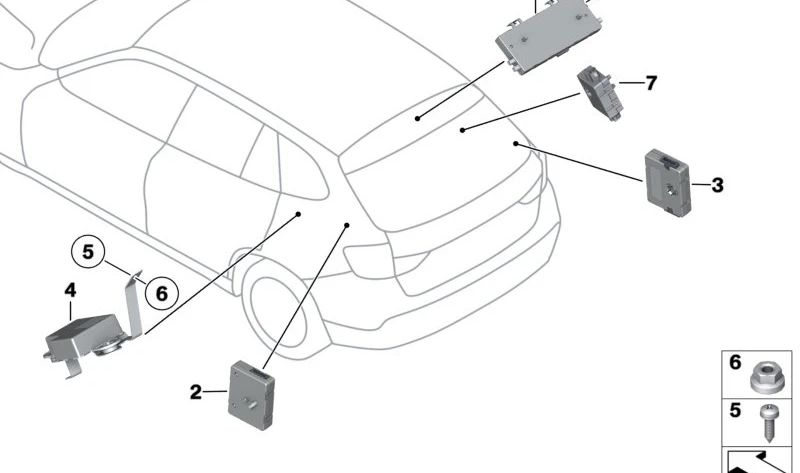 7
3
5
6
4
2
6
5