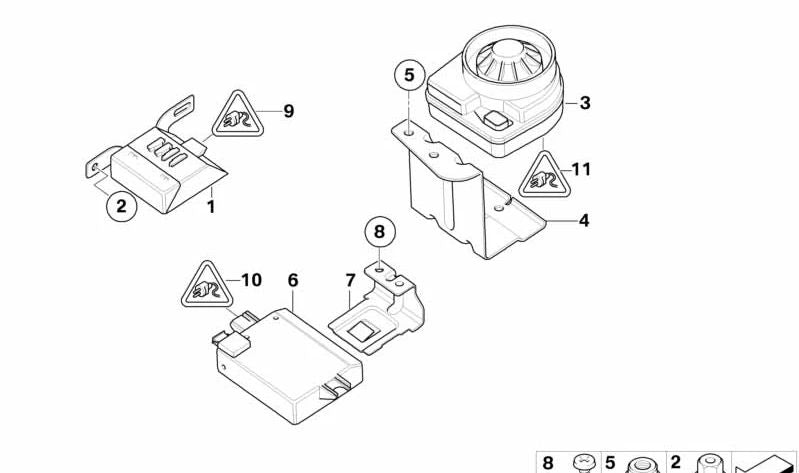 5
3
9
11
2
1
4
8
10
6
7
8
5
2