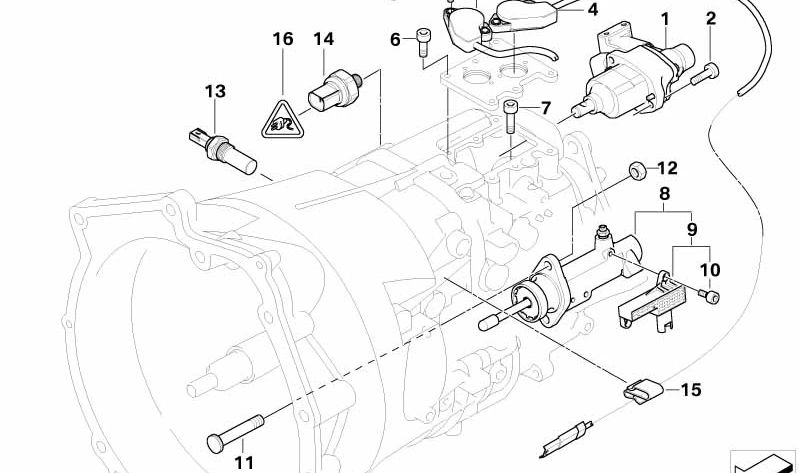 4
1
2
16
14
6
13
7
12
8
9
10
15
11