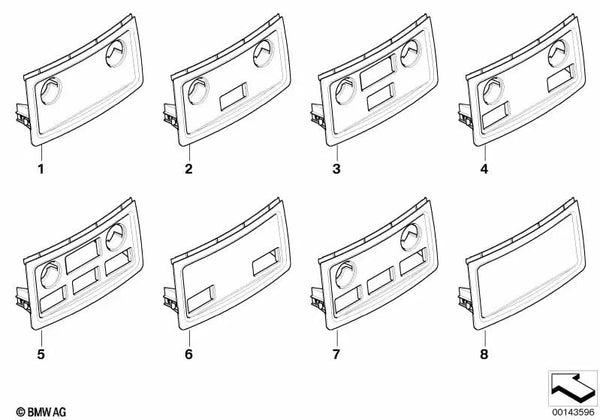 1
2
3
4
5
6
7
8
© BMW AG
00143596