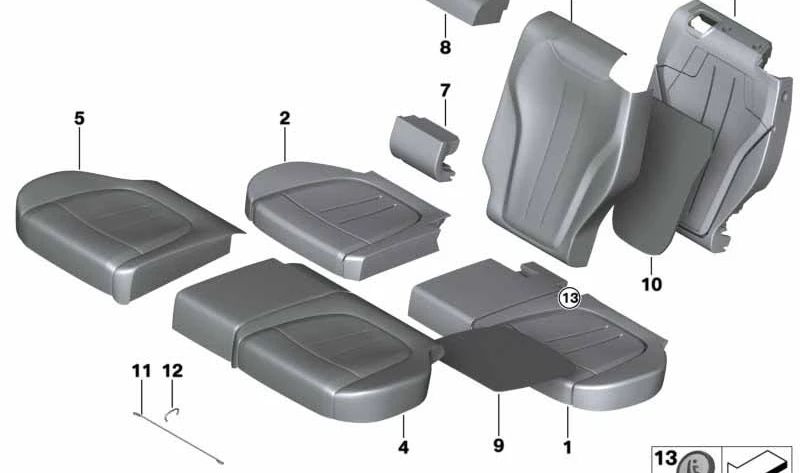 8
7
5
2
10
13
11
12
4
9
1
13