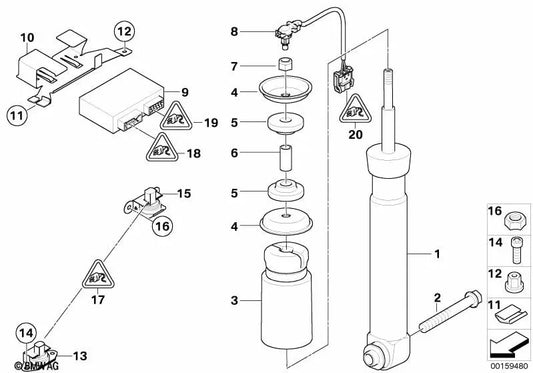 10
12
11
9
19
18
15
16
17
14
13
©BMW AG
8
7
4
5
6
5
4
3
20
1
2
16
14
12
11
00159480