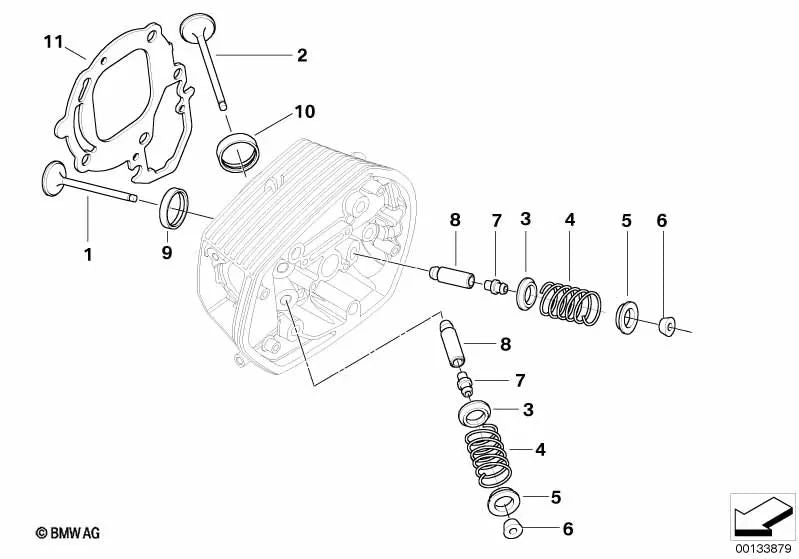 11
2
10
1
9
8
7
3
4
5
6
8
7
3
4
5
6
© BMW AG
00133879