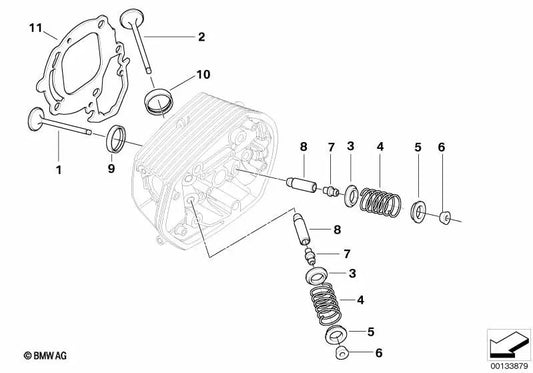 11
2
10
1
9
8
7
3
4
5
6
8
7
3
4
5
6
© BMW AG
00133879