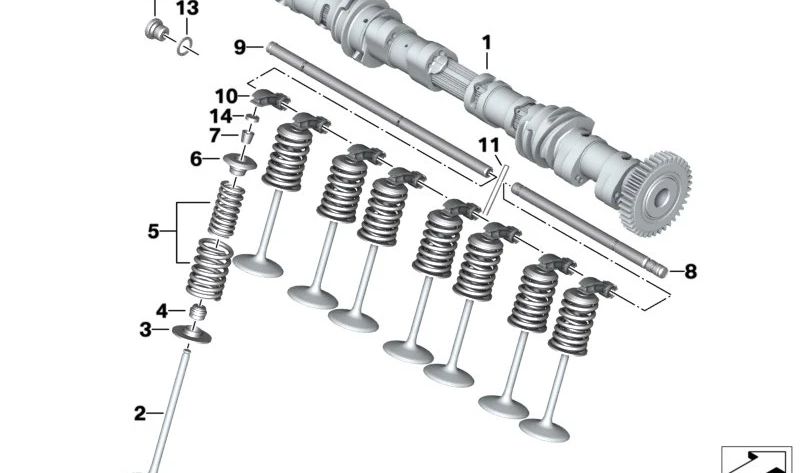 13
9
1
10
14
7
6
11
5
8
4
3
2