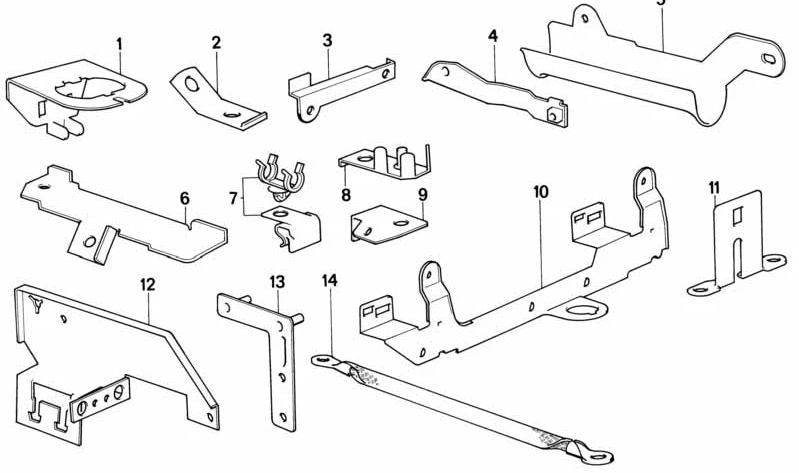 1
2
3
4
5
6
7
8
9
10
11
12
13
14