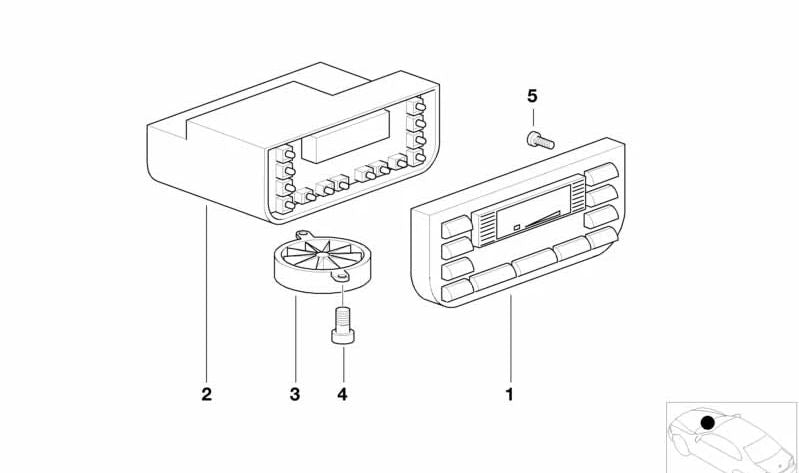 5
2
3
4
1