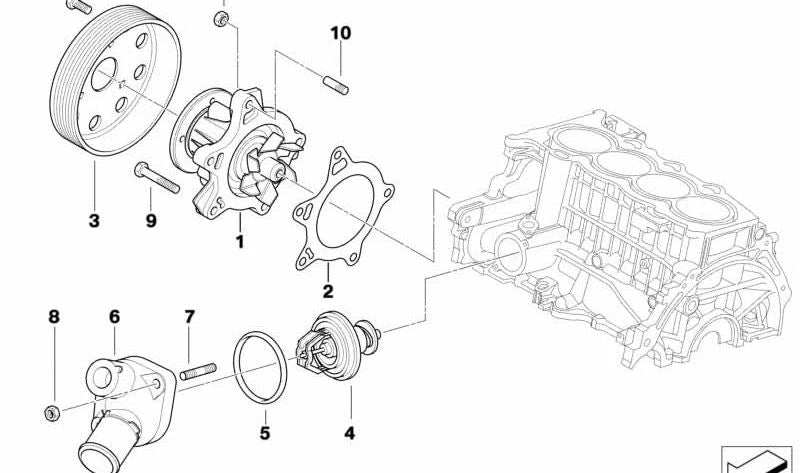 10
3
9
1
2
8
6
7
5
4