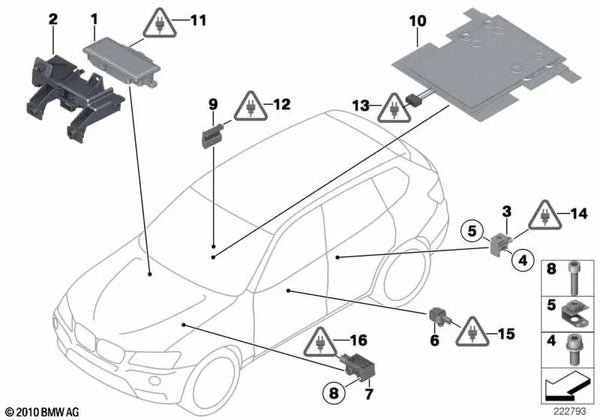 2
1
11
10
9
12
13
3
14
5
4
8
5
4
6
15
16
8
7
© 2010 BMW AG
222793