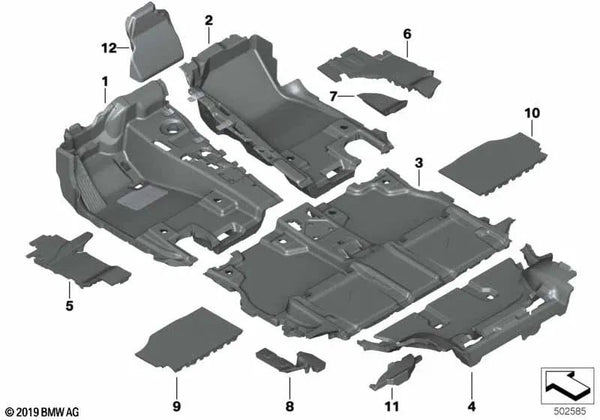 12
2
6
1
7
10
3
5
9
8
11
4
© 2019 BMW AG
502585