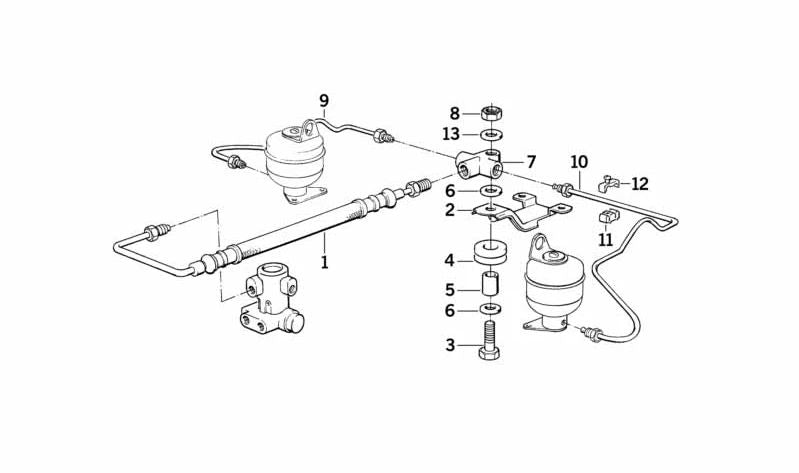 9
8
13
7
10
12
6
2
11
1
4
5
6
3