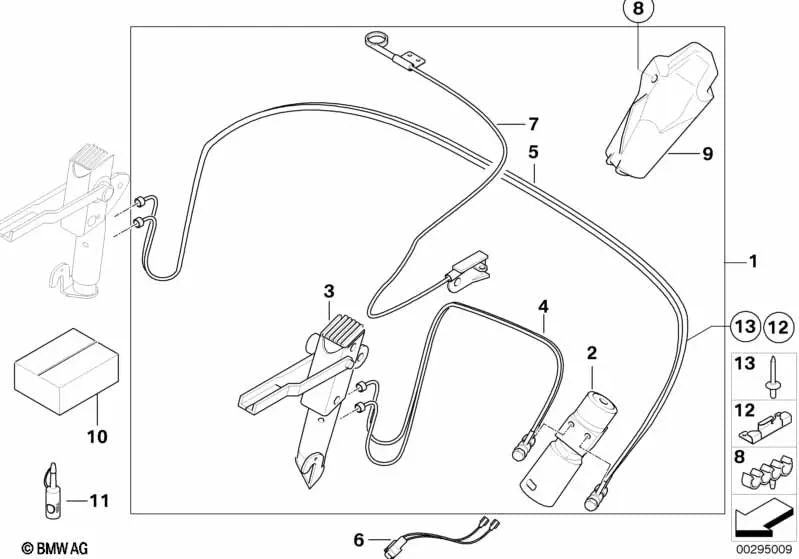 8
7
5
9
1
3
4
13
12
2
13
12
8
10
11
6
© BMW AG
00295009