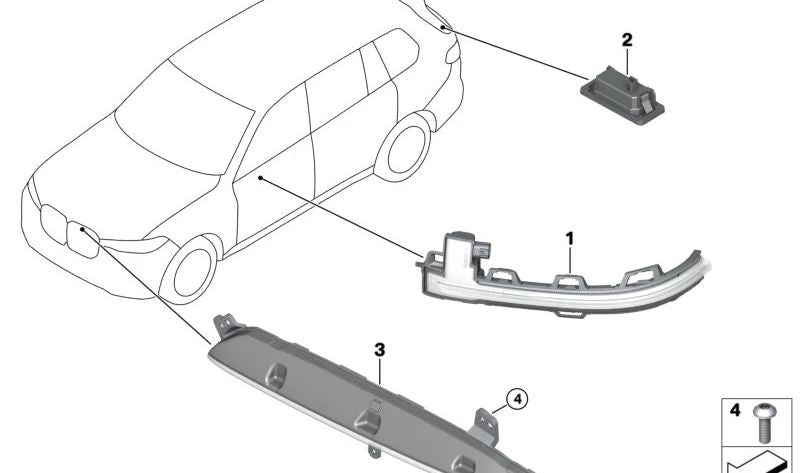 2
1
3
4
4