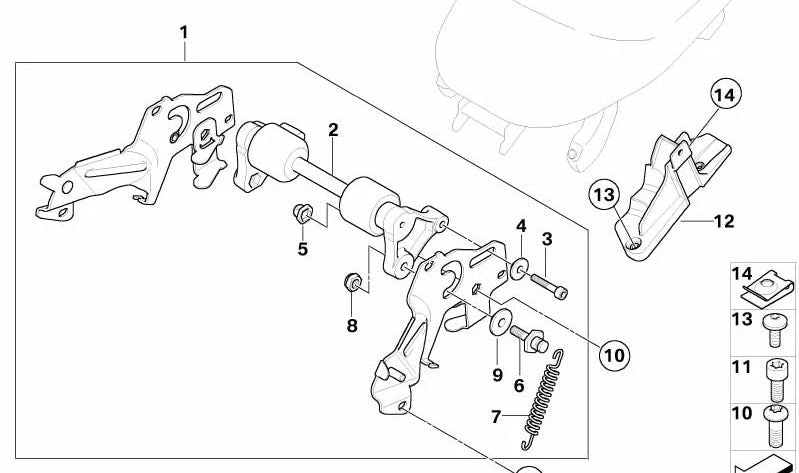 1
2
14
13
12
5
4
3
8
10
9
6
7
14
13
11
10